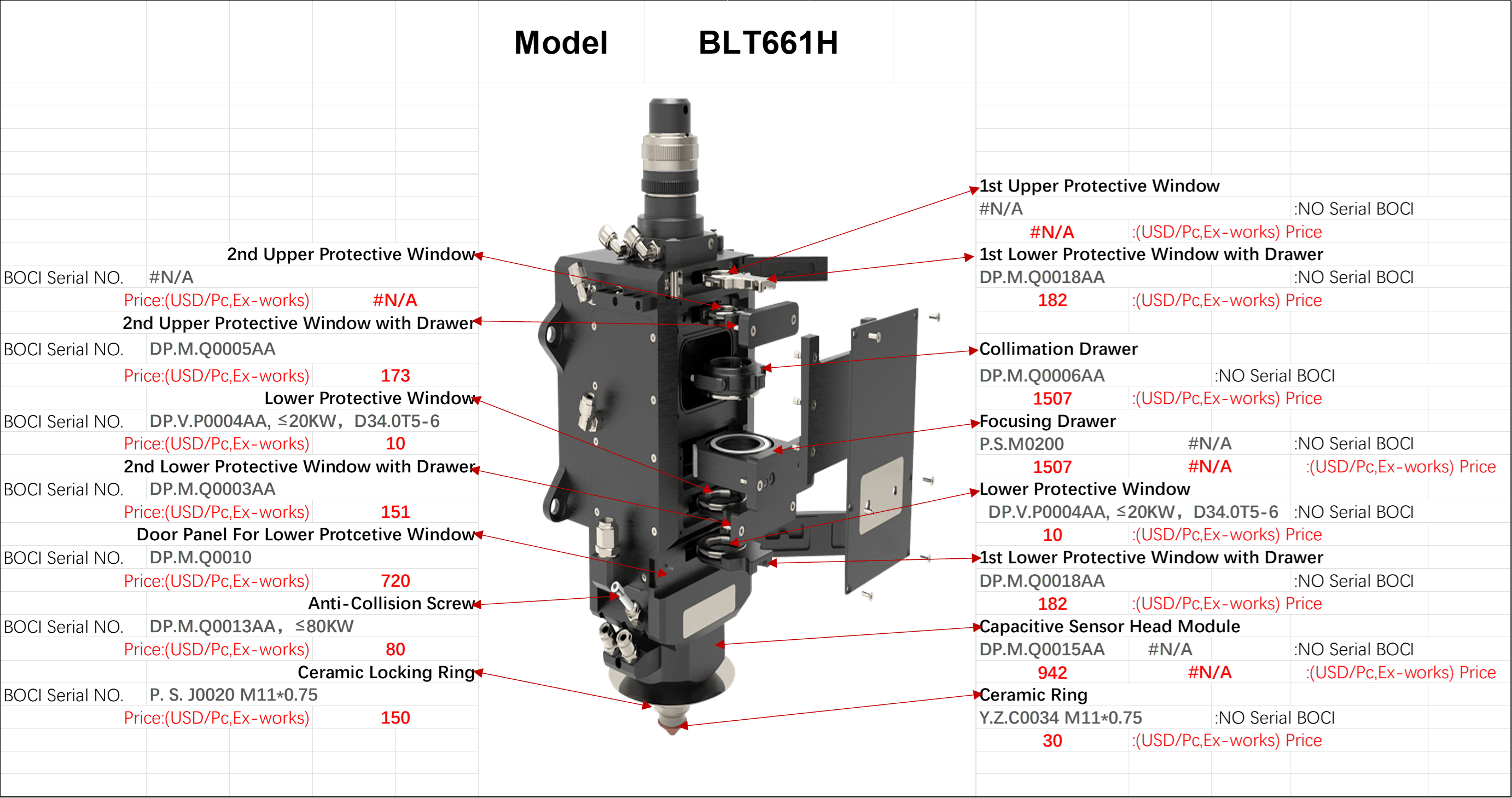 Model BLT661H

2nd Upper Protective Window
BOCI Serial NO. #N/A
Price:(USD/Pc,Ex-works) #N/A
2nd Upper Protective Window with Drawer
BOCI Serial NO. DP.M.Q0005AA
Price:(USD/Pc,Ex-works) 173
Lower Protective Window
BOCI Serial NO. DP.V.P0004AA, ≤20KW, D34.0T5-6
Price:(USD/Pc,Ex-works) 10
2nd Lower Protective Window with Drawer
BOCI Serial NO. DP.M.Q0003AA
Price:(USD/Pc,Ex-works) 151
Door Panel For Lower Protcetive Window
BOCI Serial NO. DP.M.Q0010
Price:(USD/Pc,Ex-works) 720
Anti-Collision Screw
BOCI Serial NO. DP.M.Q0013AA, ≤80KW
Price:(USD/Pc,Ex-works) 80
Ceramic Locking Ring
BOCI Serial NO. P. S. J0020 M11*0.75
Price:(USD/Pc,Ex-works) 150

1st Upper Protective Window
#N/A :NO Serial BOCI
#N/A :(USD/Pc,Ex-works) Price
1st Lower Protective Window with Drawer
DP.M.Q0018AA :NO Serial BOCI
182 :(USD/Pc,Ex-works) Price
Collimation Drawer
DP.M.Q0006AA :NO Serial BOCI
1507 :(USD/Pc,Ex-works) Price
Focusing Drawer
P.S.M0200 #N/A :NO Serial BOCI
1507 #N/A :(USD/Pc,Ex-works) Price
Lower Protective Window
DP.V.P0004AA, ≤20KW, D34.0T5-6 :NO Serial BOCI
10 :(USD/Pc,Ex-works) Price
1st Lower Protective Window with Drawer
DP.M.Q0018AA :NO Serial BOCI
182 :(USD/Pc,Ex-works) Price
Capacitive Sensor Head Module
DP.M.Q0015AA #N/A :NO Serial BOCI
942 #N/A :(USD/Pc,Ex-works) Price
Ceramic Ring
Y.Z.C0034 M11*0.75 :NO Serial BOCI
30 :(USD/Pc,Ex-works) Price